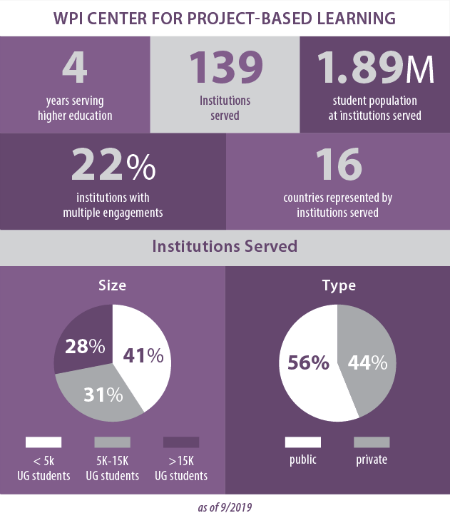 WPI CENTER FOR PROJECT-BASED LEARNING

4
years serving higher education

139
Institutions served

1.89M
student population at institutions served

22%
institutions with multiple engagements

16
countries represented by institutions served

Institutions Served

Size

28%
41%
31%

< 5k UG students
5K-15K UG students
>15K UG students

Type

56%
44%

public
private

as of 9/2019