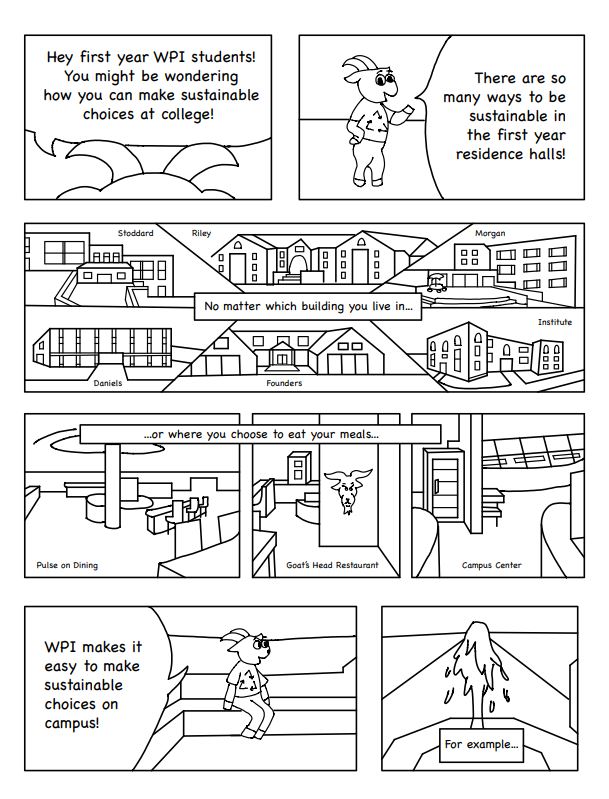 Hey first year WPI students! You might be wondering how you can make sustainable choices at college!

There are so many ways to be sustainable in the first year residence halls!

Stoddard

Riley

Morgan

No matter which building you live in...

Institute

Daniels

Founders

...or where you choose to eat your meals...

Pulse on Dining

Goat's Head Restaurant

Campus Center

WPI makes it easy to make sustainable choices on campus!

For example...