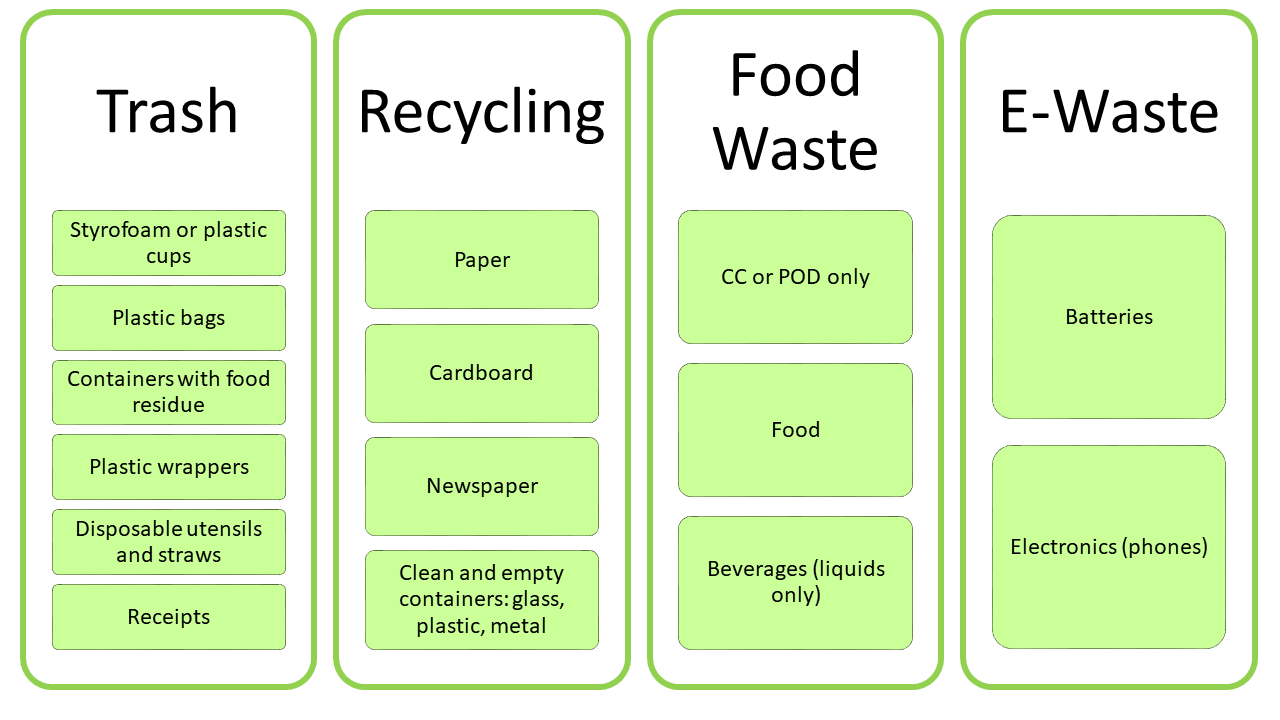 Trash

Styrofoam or plastic cups

Plastic bags

Containers with food residue

Plastic wrappers

Disposable utensils and straws

Receipts

Recycling

Paper

Cardboard

Newspaper

Clean and empty containers: glass, plastic, metal

Food Waste

CC or POD only

Food

Beverages (liquids only)

E-Waste

Batteries

Electronics (phones)