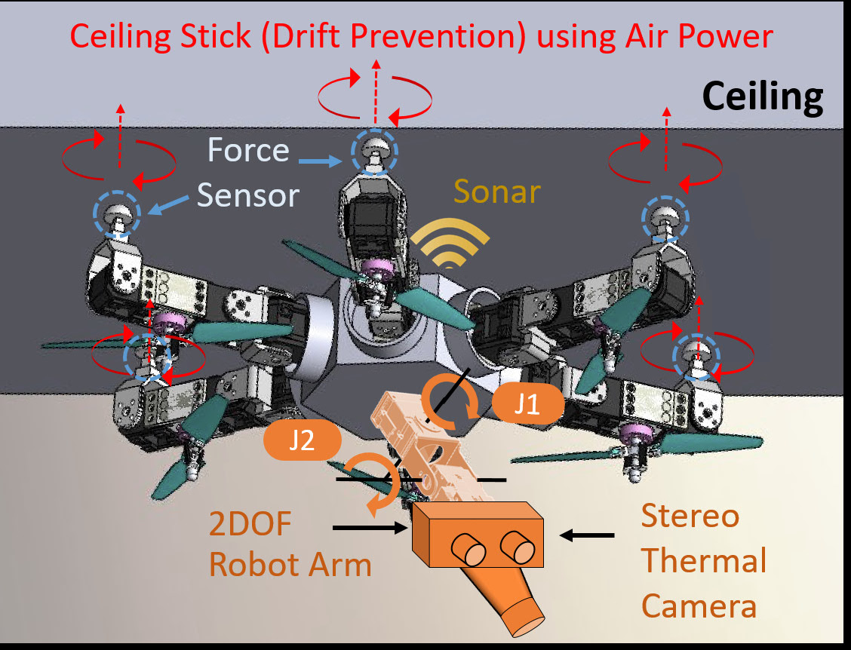 Ceiling Stick (Drift Prevention) using Air Power

Ceiling

Force Sensor

Sonar

J1

J2

2DOF Robot Arm

Stereo Thermal Camera