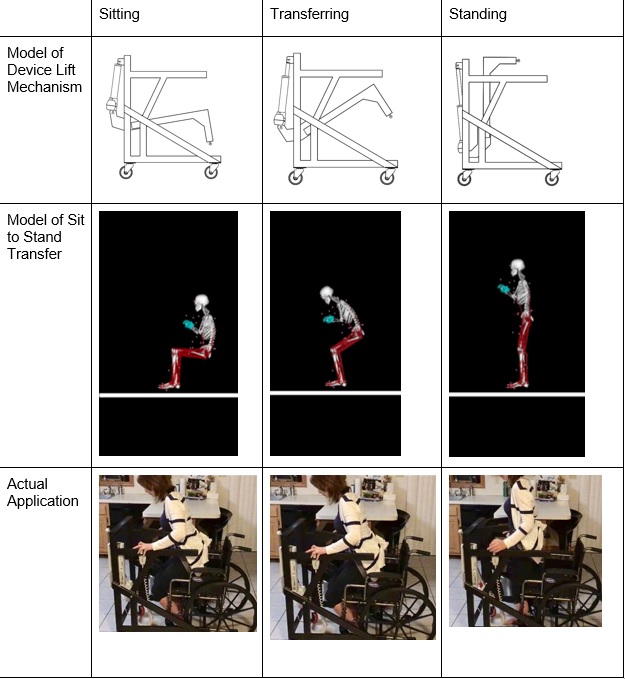 | | Sitting | Transferring | Standing |
|---|---|---|---|
| Model of Device Lift Mechanism | | | |
| Model of Sit to Stand Transfer | | | |
| Actual Application | | | |